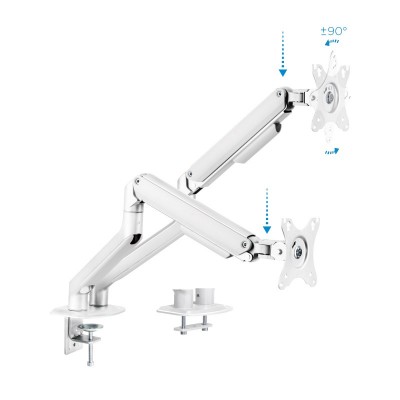 ±90°